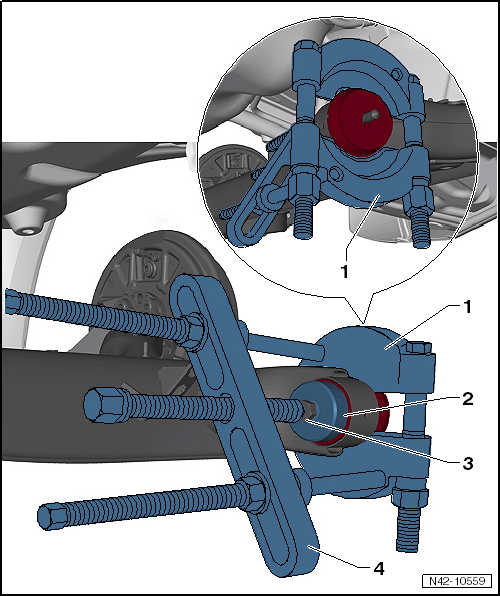 1

1

2

3

4

N42-10559