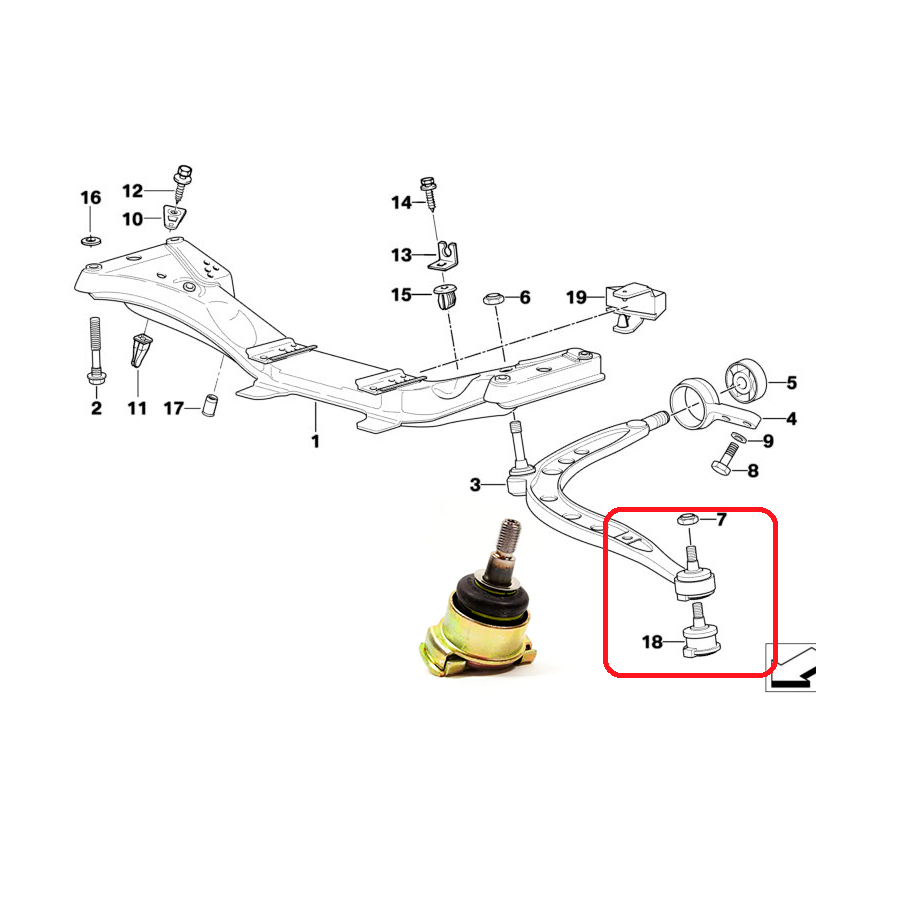 16
12
10
14
13
15
6
19
5
4
9
8
2
11
17
1
3
7
18