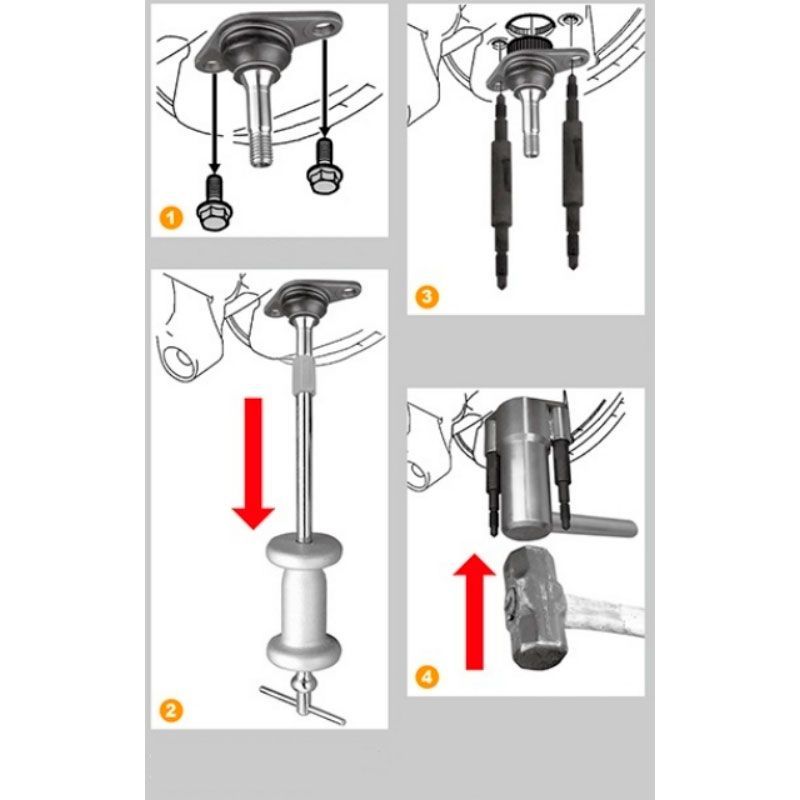 1

3

2

4