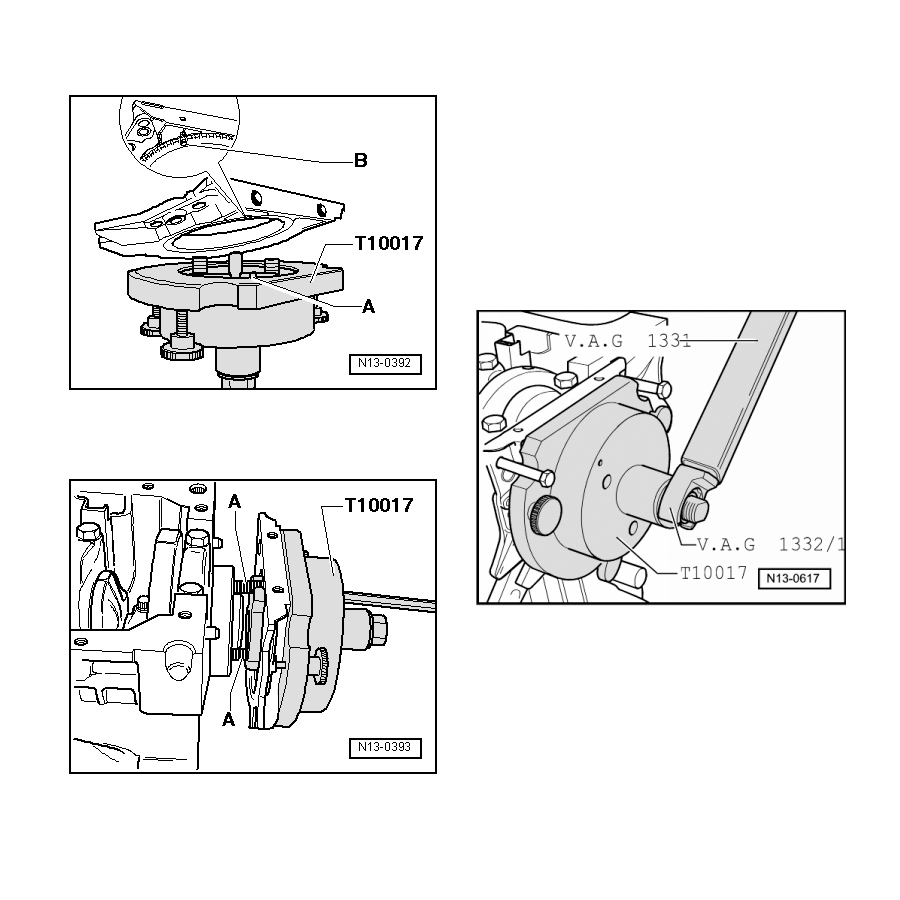 B
T10017
A
N13-0392

A
T10017
A
N13-0393

V.A.G 1331
V.A.G 1332/1
T10017
N13-0617