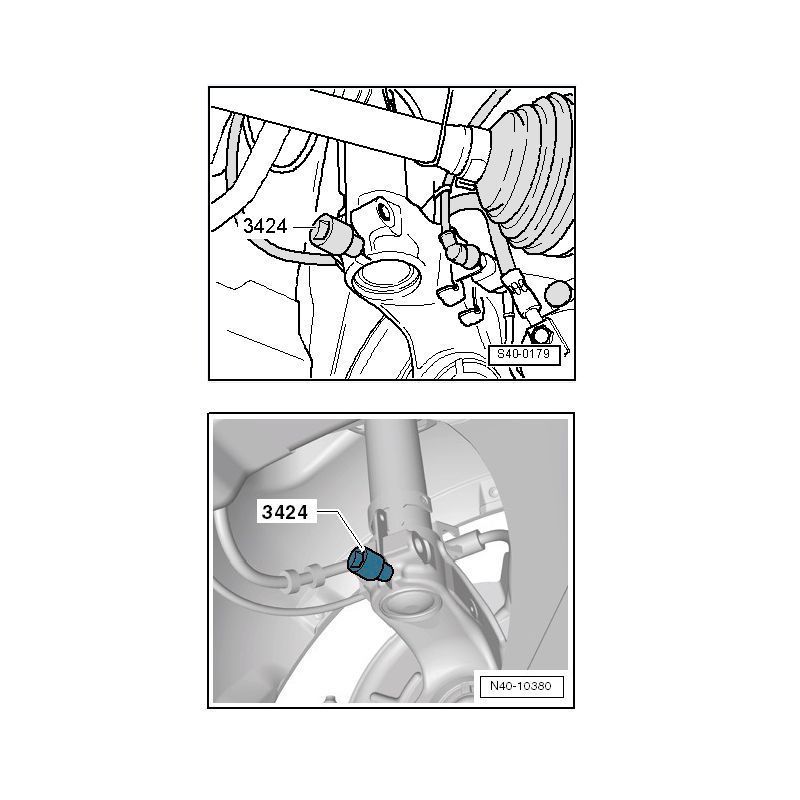 3424

S40-0179

3424

N40-10380